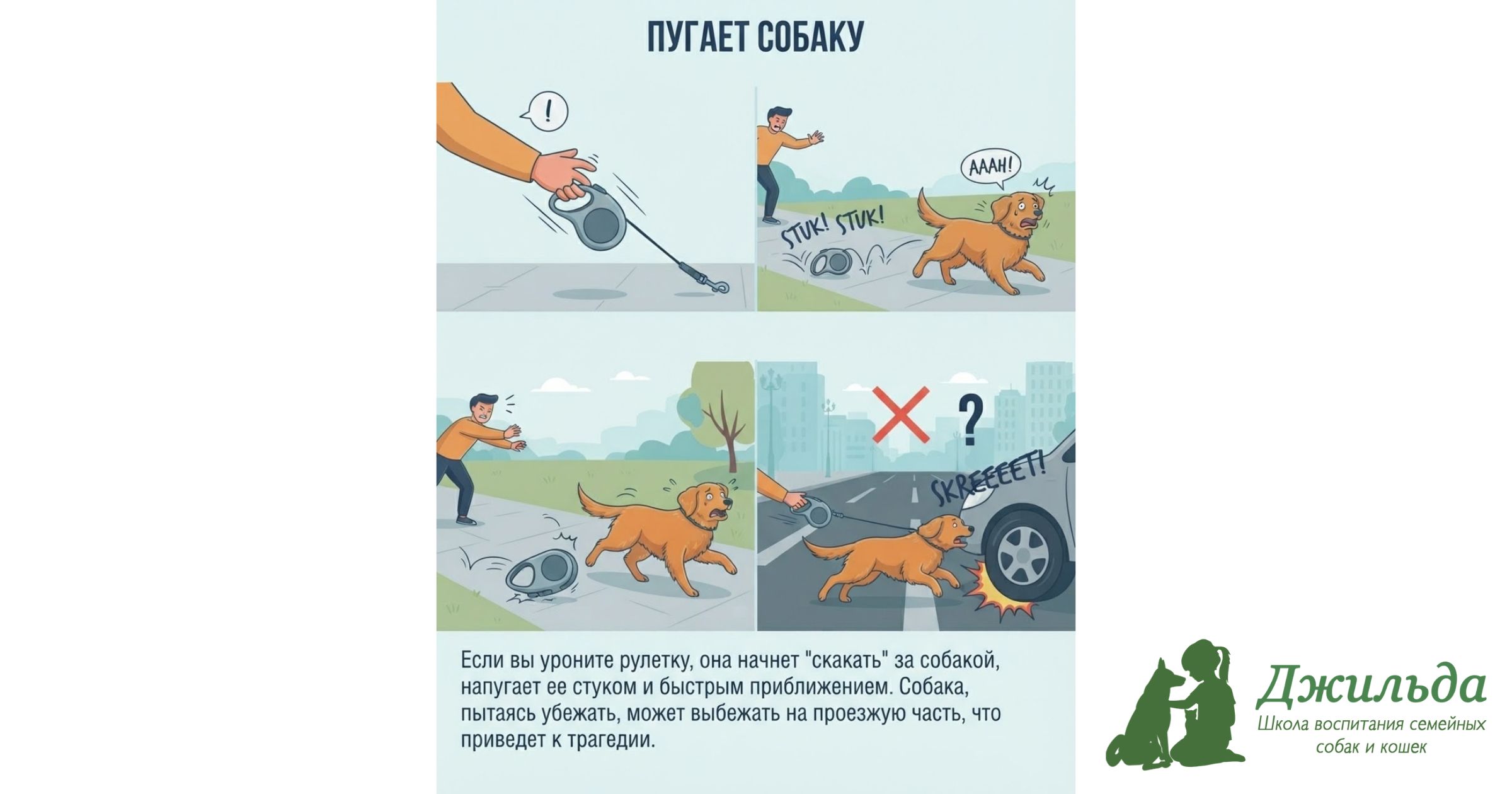 ПУГАЕТ СОБАКУ

!

AAAH!

STUK! STUK!

?

SKREEEET!

Если вы уроните рулетку, она начнет "скакать" за собакой, напугает ее стуком и быстрым приближением. Собака, пытаясь убежать, может выбежать на проезжую часть, что приведет к трагедии.

Джильда
Школа воспитания семейных собак и кошек